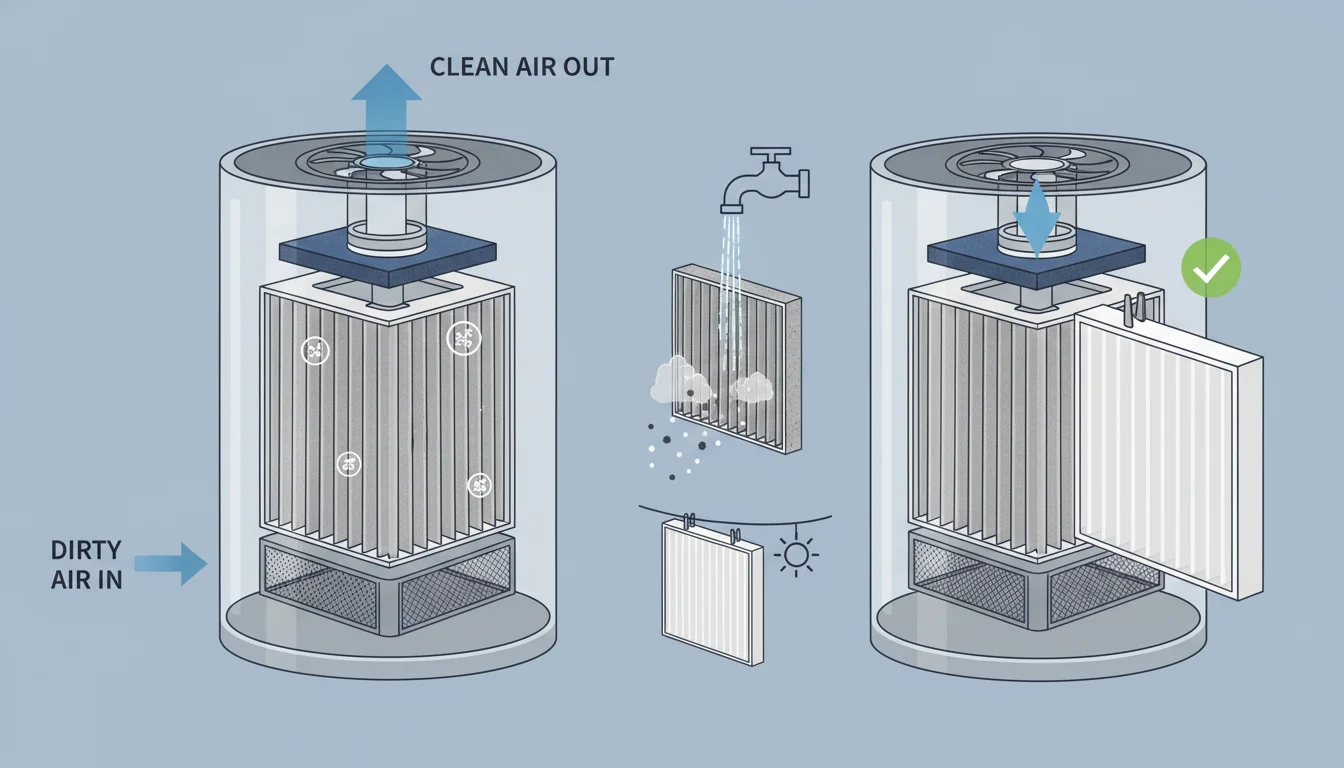 CLEAN AIR OUT

DIRTY AIR IN